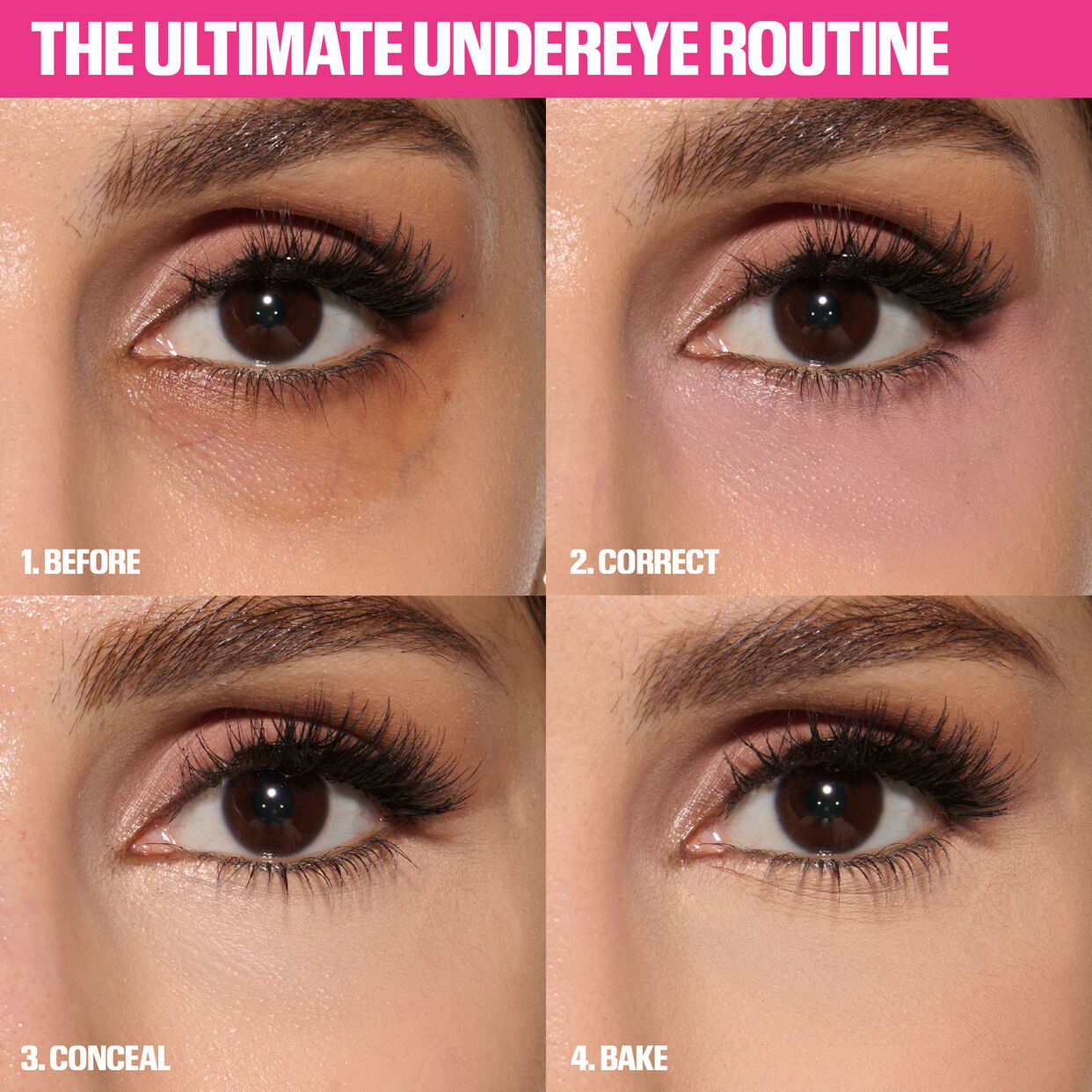 THE ULTIMATE UNDEREYE ROUTINE

1. BEFORE

2. CORRECT

3. CONCEAL

4. BAKE