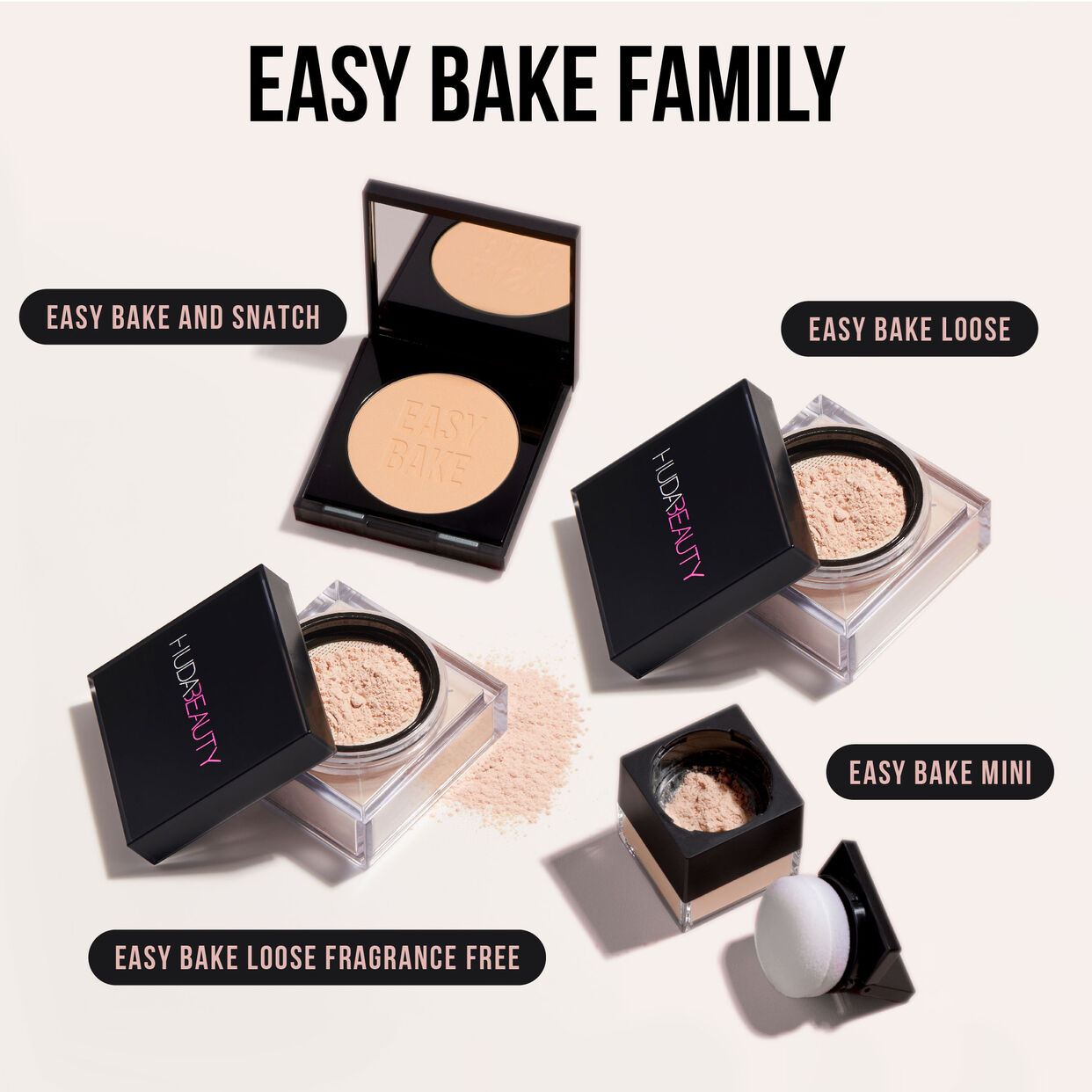 EASY BAKE FAMILY

EASY BAKE AND SNATCH

EASY BAKE

EASY BAKE LOOSE

HUDABEAUTY

HUDABEAUTY

EASY BAKE MINI

EASY BAKE LOOSE FRAGRANCE FREE