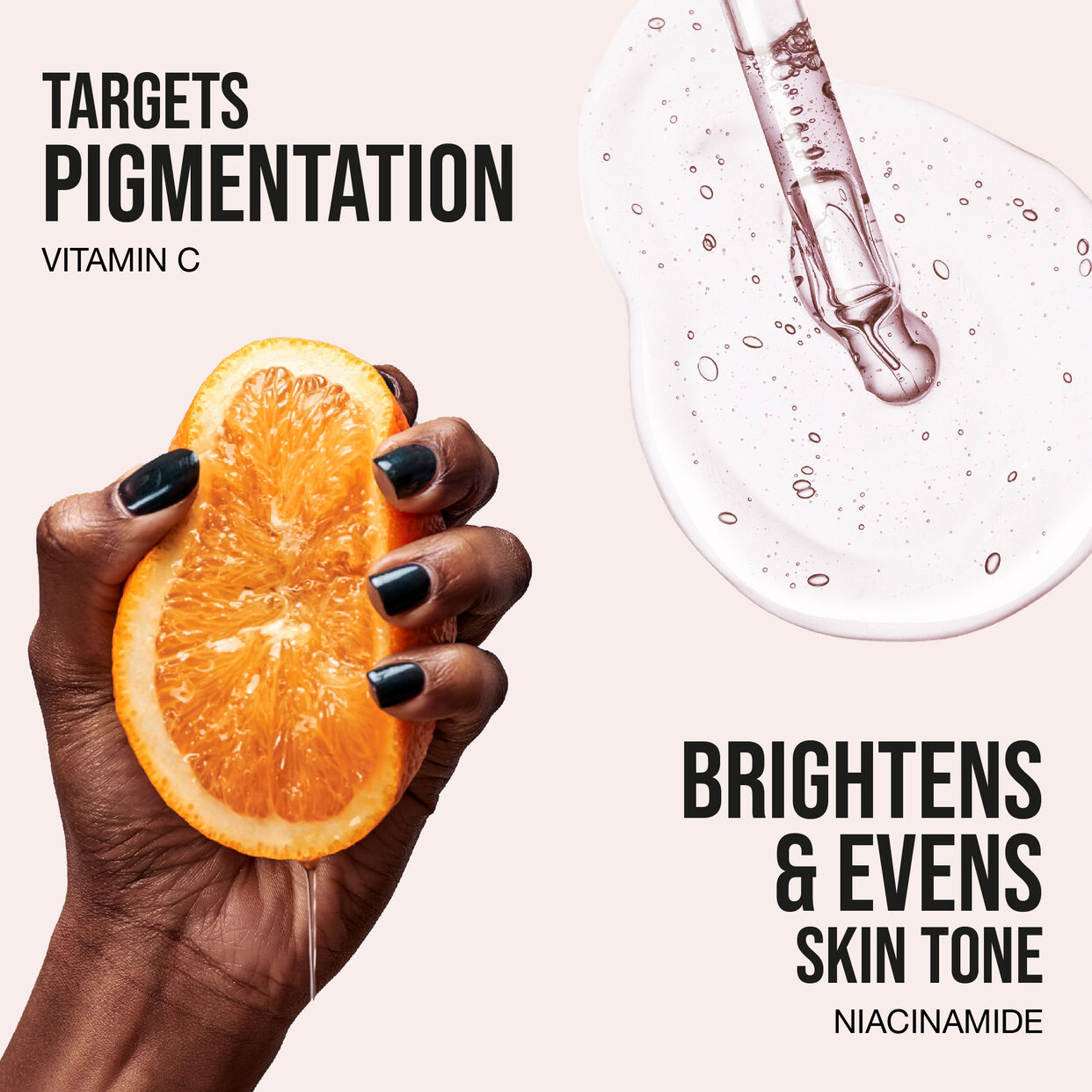 TARGETS
PIGMENTATION
VITAMIN C

BRIGHTENS
& EVENS
SKIN TONE
NIACINAMIDE